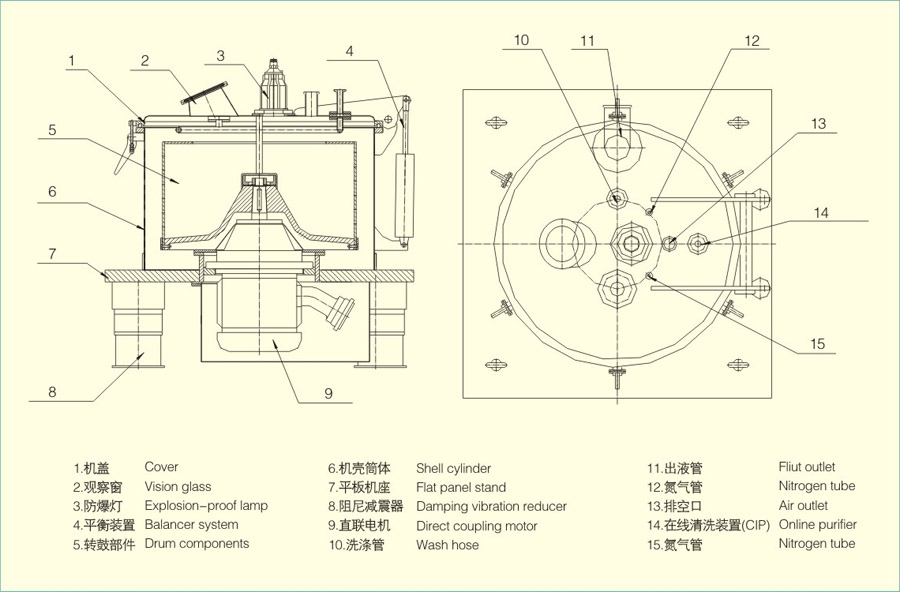 1
2
3
4
5
6
7
8
9
10
11
12
13
14
15

1.机盖 Cover
2.观察窗 Vision glass
3.防爆灯 Explosion-proof lamp
4.平衡装置 Balancer system
5.转鼓部件 Drum components

6.机壳筒体 Shell cylinder
7.平板机座 Flat panel stand
8.阻尼减震器 Damping vibration reducer
9.直联电机 Direct coupling motor
10.洗涤管 Wash hose

11.出液管 Fliut outlet
12.氮气管 Nitrogen tube
13.排空口 Air outlet
14.在线清洗装置(CIP) Online purifier
15.氮气管 Nitrogen tube